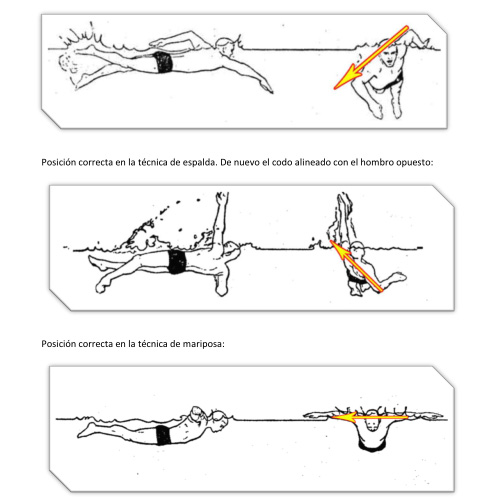 Posición correcta en la técnica de espalda. De nuevo el codo alineado con el hombro opuesto:

Posición correcta en la técnica de mariposa: